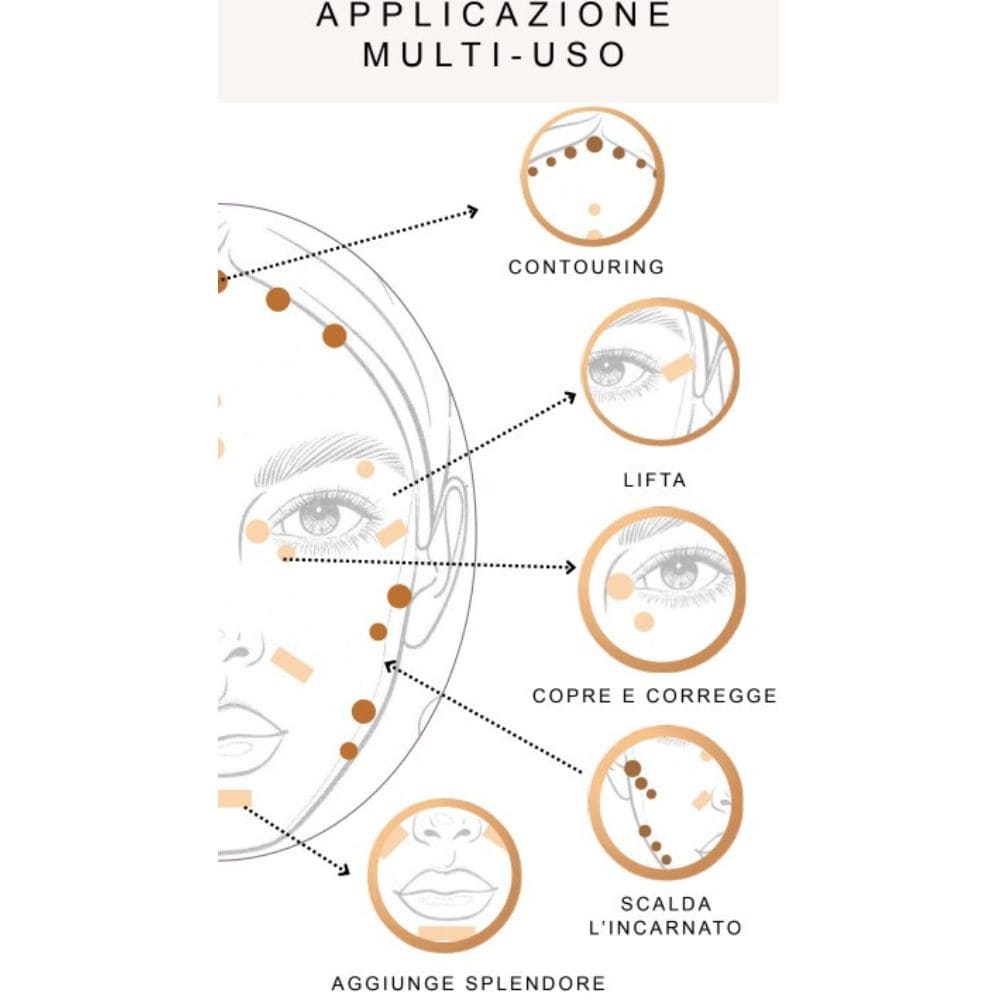 APPLICAZIONE MULTI-USO

CONTOURING

LIFTA

COPRE E CORREGGE

SCALDA L'INCARNATO

AGGIUNGE SPLENDORE